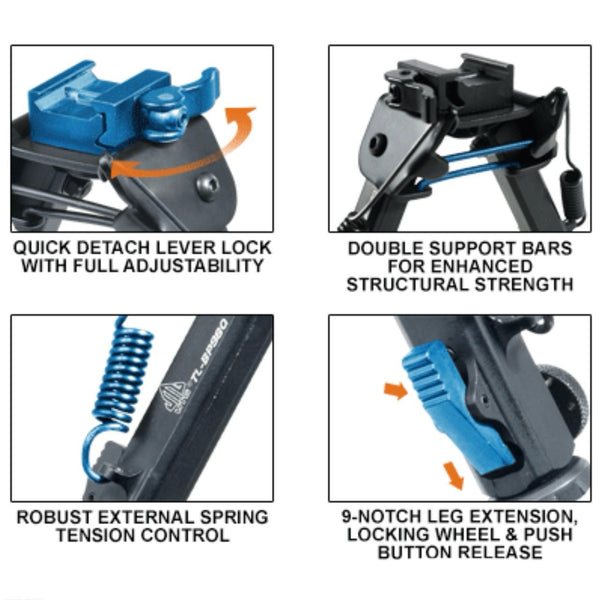 QUICK DETACH LEVER LOCK WITH FULL ADJUSTABILITY

DOUBLE SUPPORT BARS FOR ENHANCED STRUCTURAL STRENGTH

TL-BP98Q

ROBUST EXTERNAL SPRING TENSION CONTROL

9-NOTCH LEG EXTENSION, LOCKING WHEEL & PUSH BUTTON RELEASE